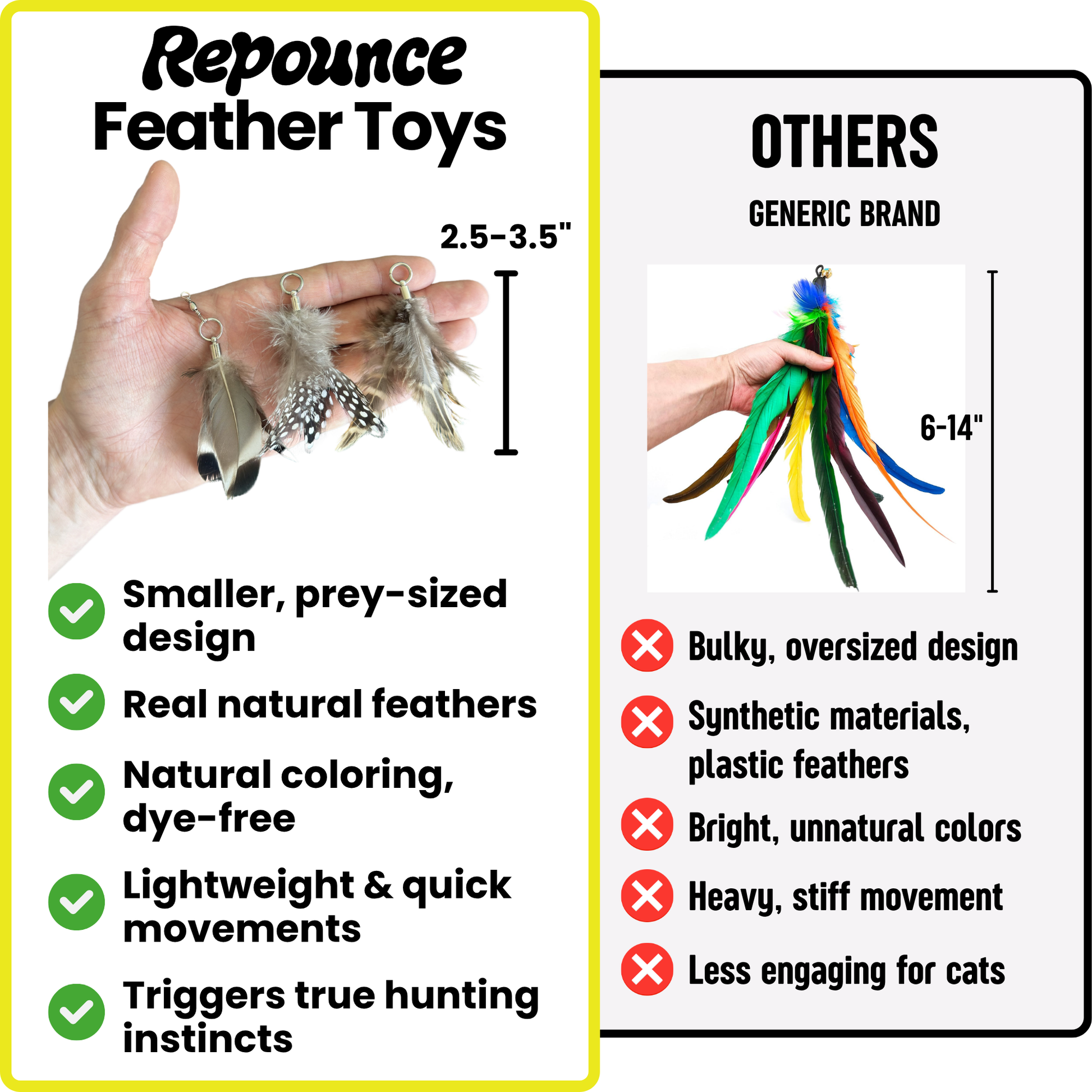 Repounce
Feather Toys

2.5-3.5"

Smaller, prey-sized design

Real natural feathers

Natural coloring, dye-free

Lightweight & quick movements

Triggers true hunting instincts

OTHERS

GENERIC BRAND

6-14"

Bulky, oversized design

Synthetic materials, plastic feathers

Bright, unnatural colors

Heavy, stiff movement

Less engaging for cats