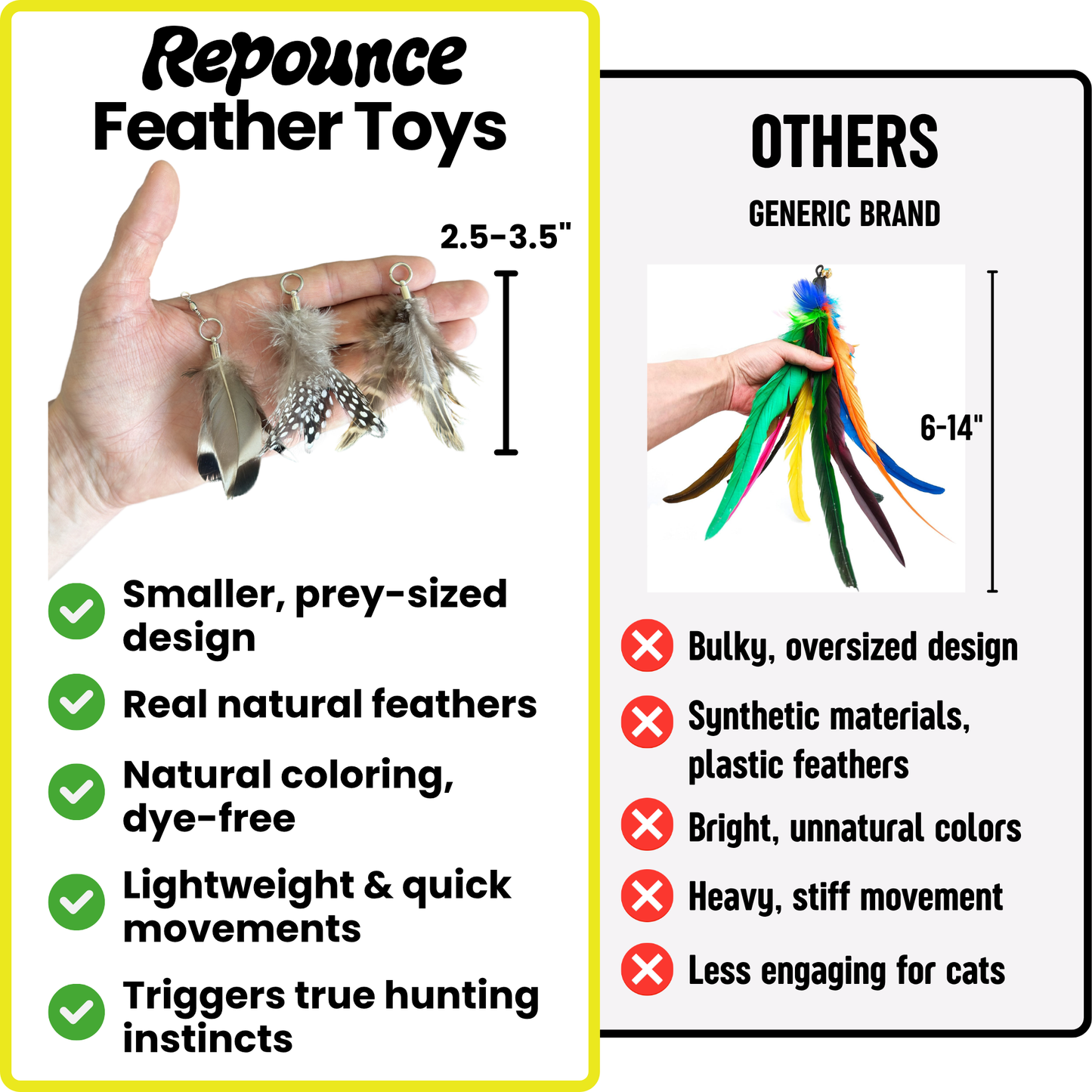 Repounce
Feather Toys

2.5-3.5"

Smaller, prey-sized design

Real natural feathers

Natural coloring, dye-free

Lightweight & quick movements

Triggers true hunting instincts

OTHERS

GENERIC BRAND

6-14"

Bulky, oversized design

Synthetic materials, plastic feathers

Bright, unnatural colors

Heavy, stiff movement

Less engaging for cats