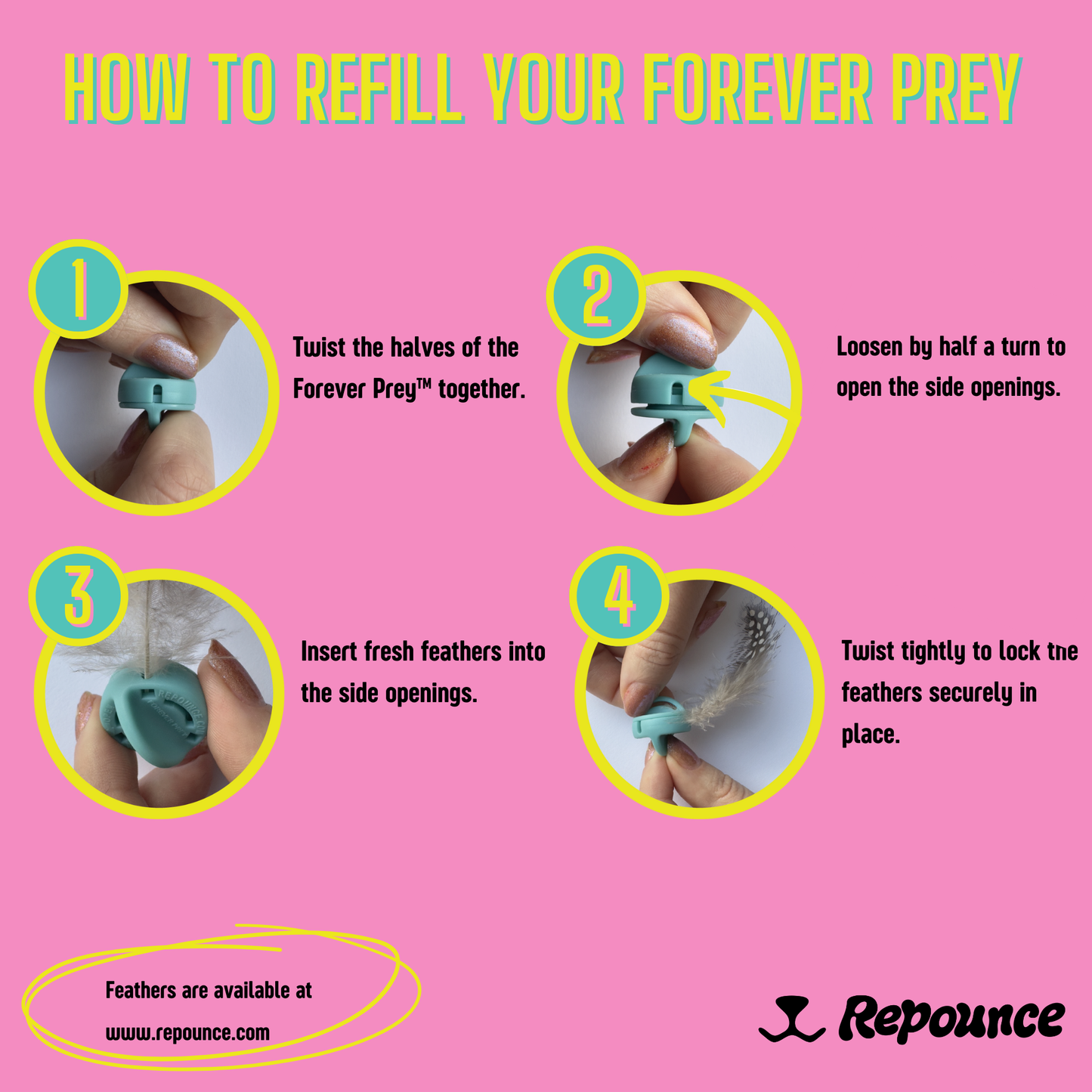 HOW TO REFILL YOUR FOREVER PREY

1

Twist the halves of the Forever Prey™ together.

2

Loosen by half a turn to open the side openings.

3

REPOUNCE

Insert fresh feathers into the side openings.

4

Twist tightly to lock the feathers securely in place.

Feathers are available at www.repounce.com

Repounce